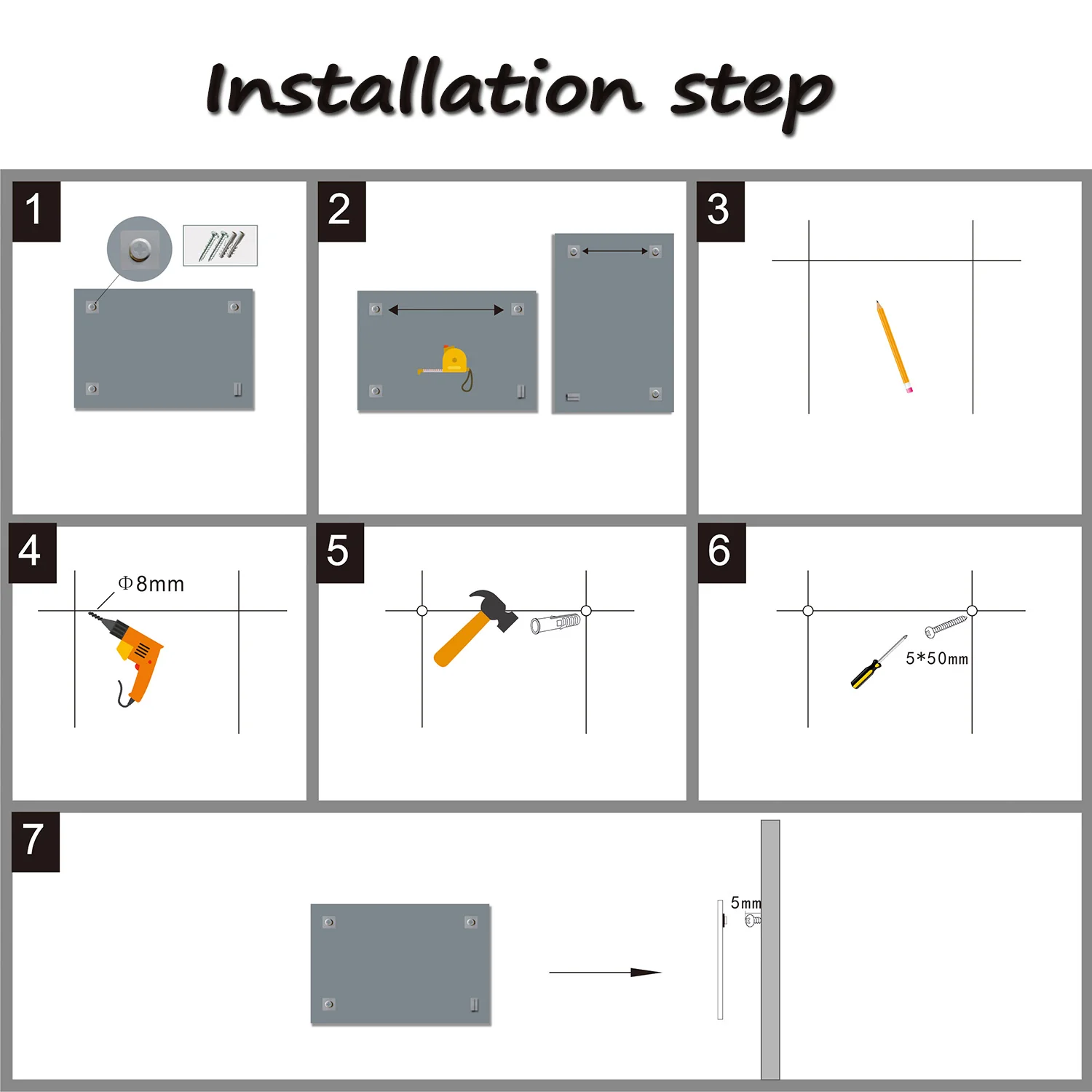 Installation step

1

2

3

4

Φ8mm

5

6

5*50mm

7

5mm